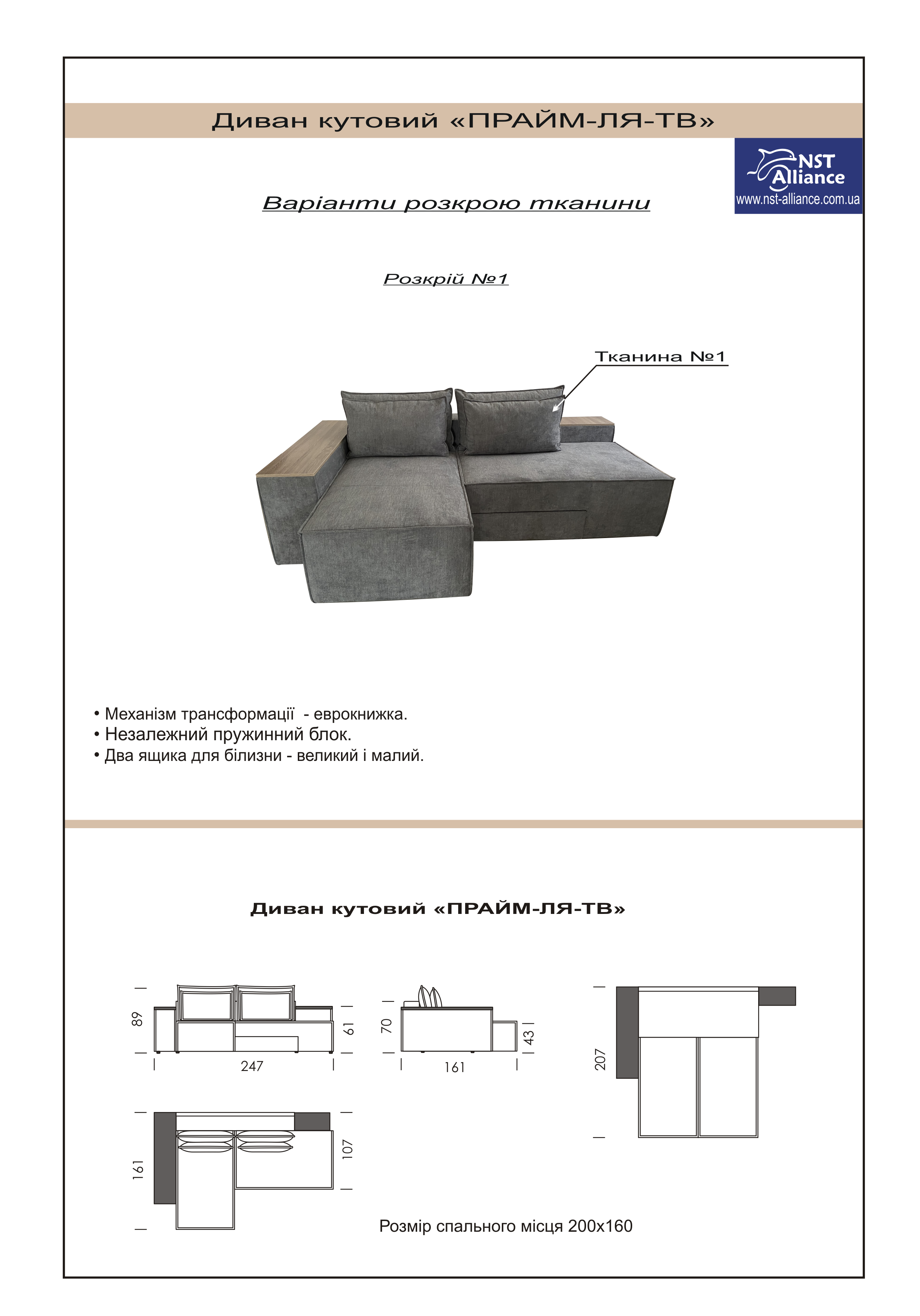 Диван кутовий «ПРАЙМ-ЛЯ-ТВ»

NST Alliance
www.nst-alliance.com.ua

Варіанти розкрою тканини

Розкрій №1

Тканина №1

• Механізм трансформації - еврокнижка.
• Незалежний пружинний блок.
• Два ящика для білизни - великий і малий.

Диван кутовий «ПРАЙМ-ЛЯ-ТВ»

89
61
247
70
43
161
207
161
107

Розмір спального місця 200х160